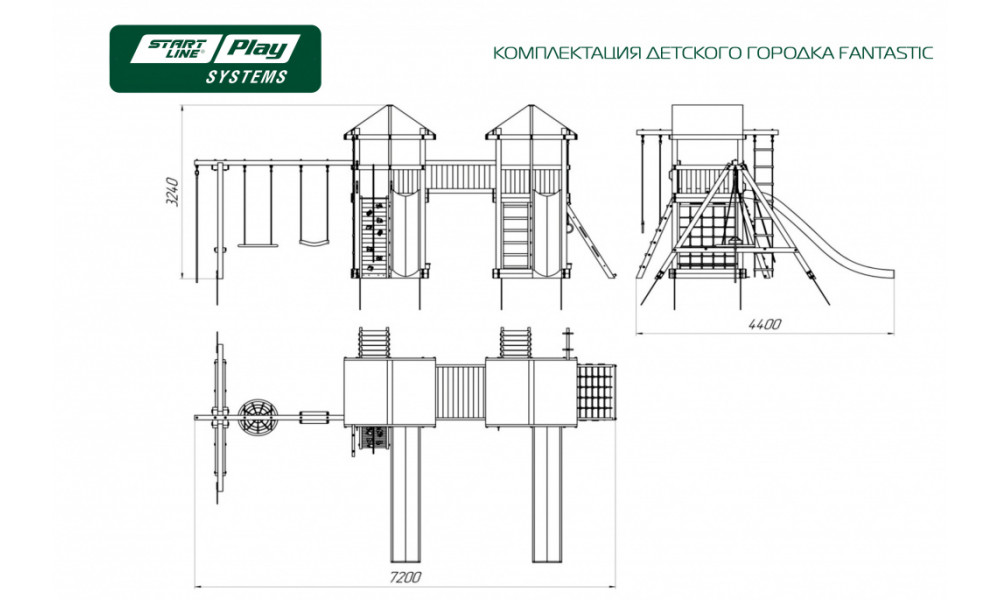 START LINE Play SYSTEMS

КОМПЛЕКТАЦИЯ ДЕТСКОГО ГОРОДКА FANTASTIC

3240

4400

7200